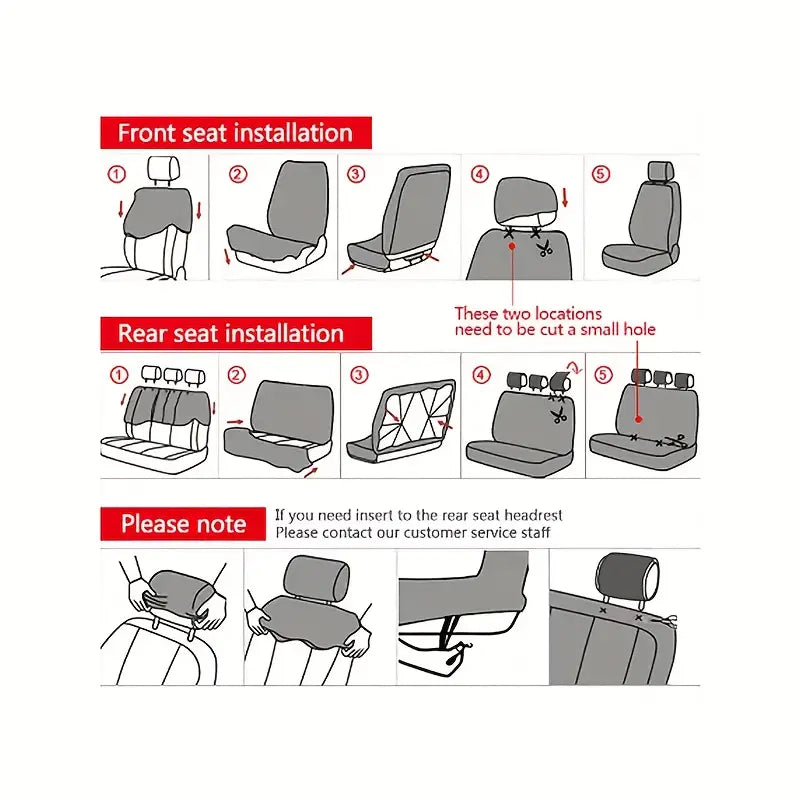 Front seat installation

①

②

③

④

⑤

These two locations need to be cut a small hole

Rear seat installation

①

②

③

④

⑤

Please note

If you need insert to the rear seat headrest
Please contact our customer service staff