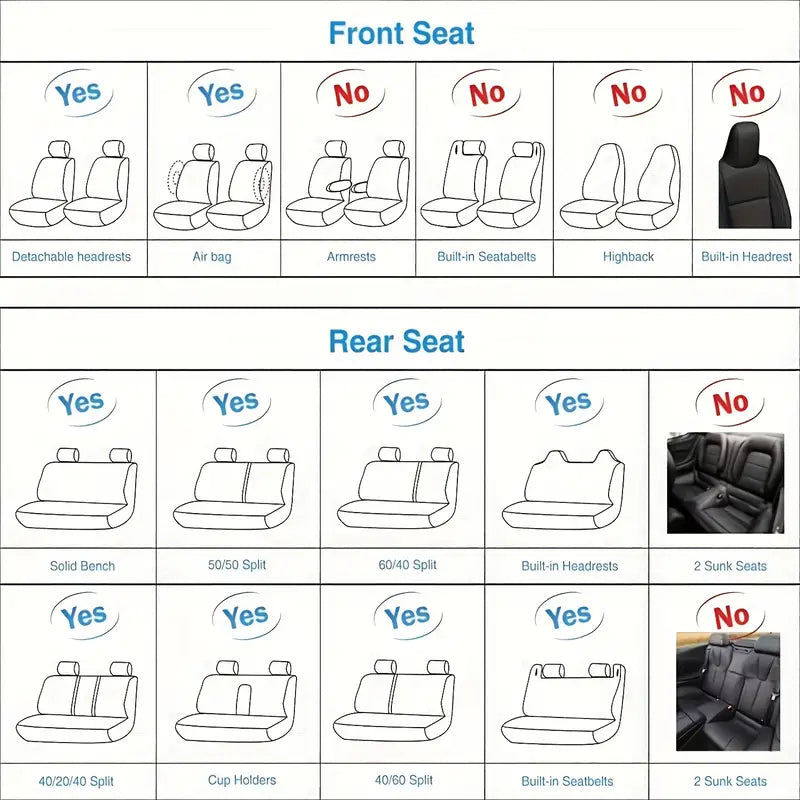 Front Seat

| Yes | Yes | No | No | No | No |
|---|---|---|---|---|---|
| Detachable headrests | Air bag | Armrests | Built-in Seatabelts | Highback | Built-in Headrest |

Rear Seat

| Yes | Yes | Yes | Yes | No |
|---|---|---|---|---|
| Solid Bench | 50/50 Split | 60/40 Split | Built-in Headrests | 2 Sunk Seats |
| Yes | Yes | Yes | Yes | No |
| 40/20/40 Split | Cup Holders | 40/60 Split | Built-in Seatbelts | 2 Sunk Seats |